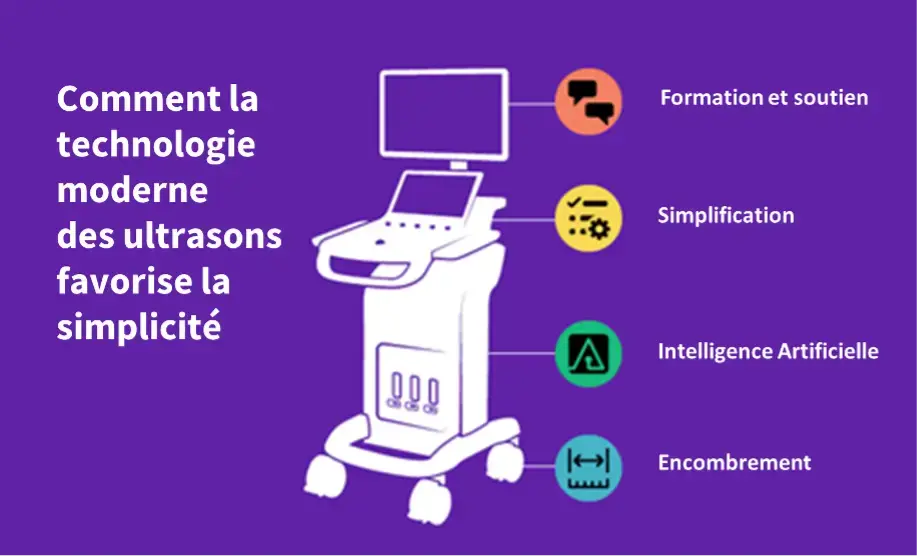 Comment la technologie moderne des ultrasons favorise la simplicité

Formation et soutien

Simplification

Intelligence Artificielle

Encombrement